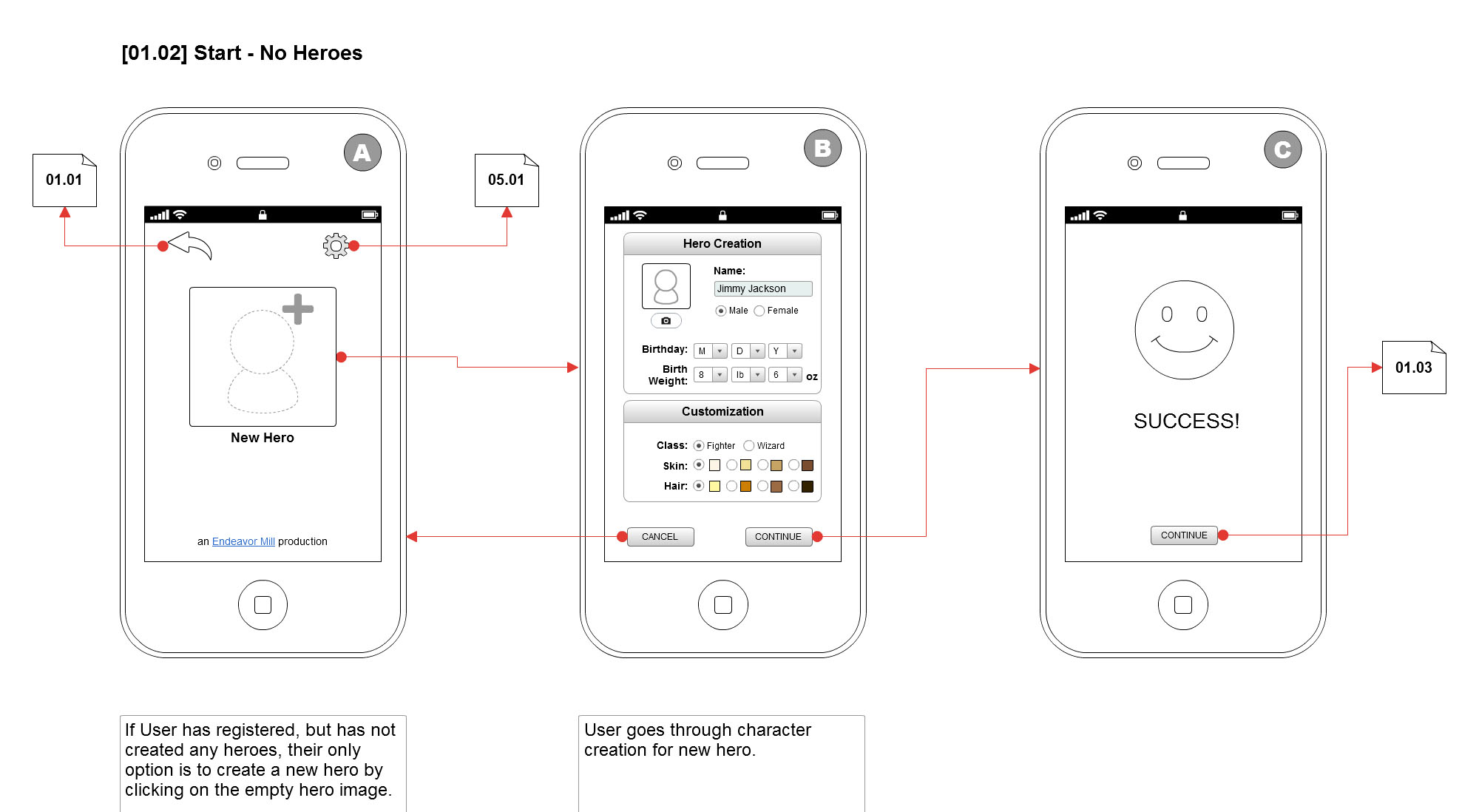 [01.02] Start - No Heroes

01.01

A

05.01

New Hero

an Endeavor Mill production

B

Hero Creation

Name:

Jimmy Jackson

Male Female

Birthday: M D Y

Birth Weight: 8 lb 6 oz

Customization

Class: Fighter Wizard

Skin:

Hair:

CANCEL

CONTINUE

C

SUCCESS!

CONTINUE

01.03

If User has registered, but has not created any heroes, their only option is to create a new hero by clicking on the empty hero image.

User goes through character creation for new hero.