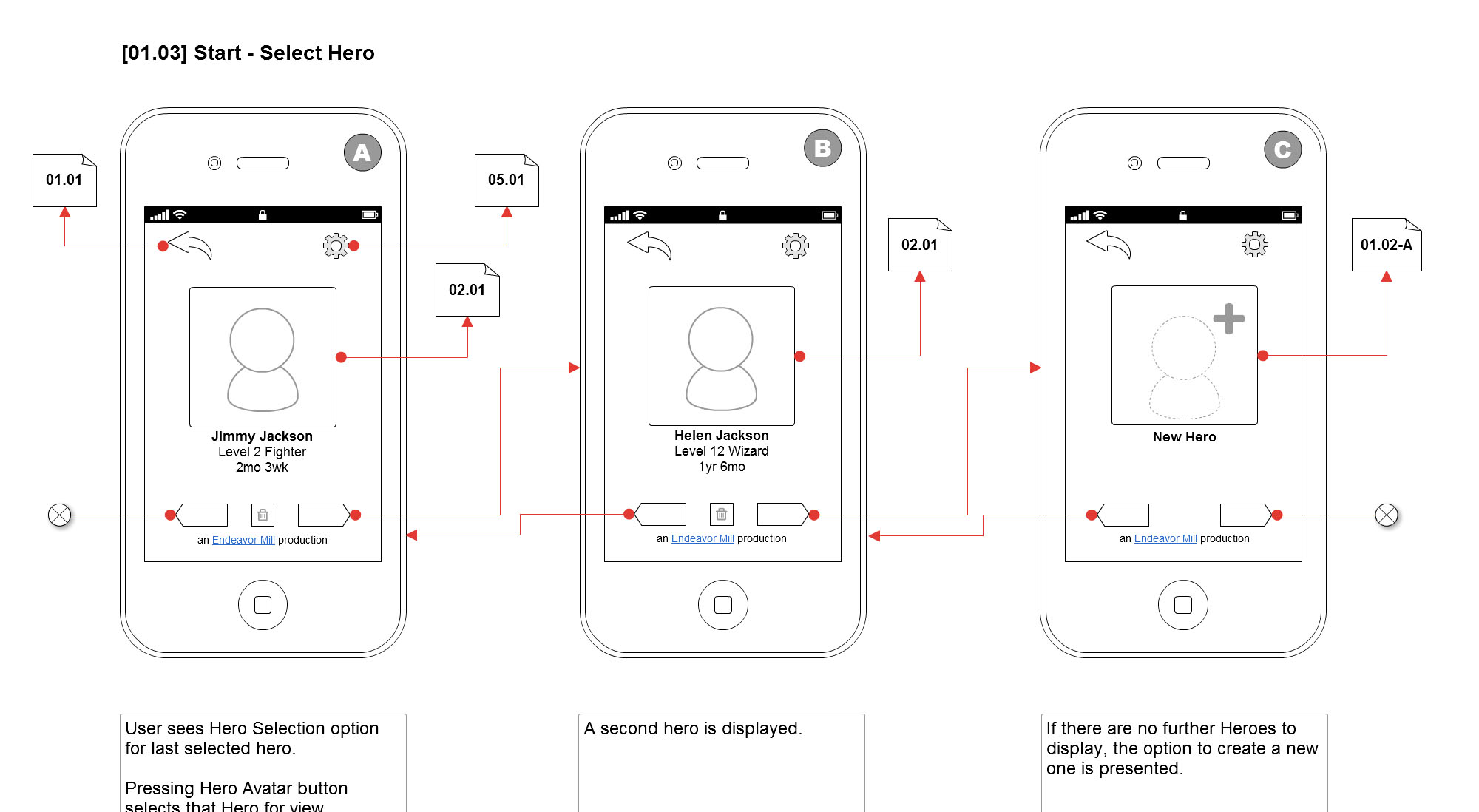 [01.03] Start - Select Hero

01.01

A

05.01

02.01

Jimmy Jackson
Level 2 Fighter
2mo 3wk

an Endeavor Mill production

B

02.01

Helen Jackson
Level 12 Wizard
1yr 6mo

an Endeavor Mill production

C

01.02-A

New Hero

an Endeavor Mill production

User sees Hero Selection option for last selected hero.

Pressing Hero Avatar button selects that Hero for view

A second hero is displayed.

If there are no further Heroes to display, the option to create a new one is presented.